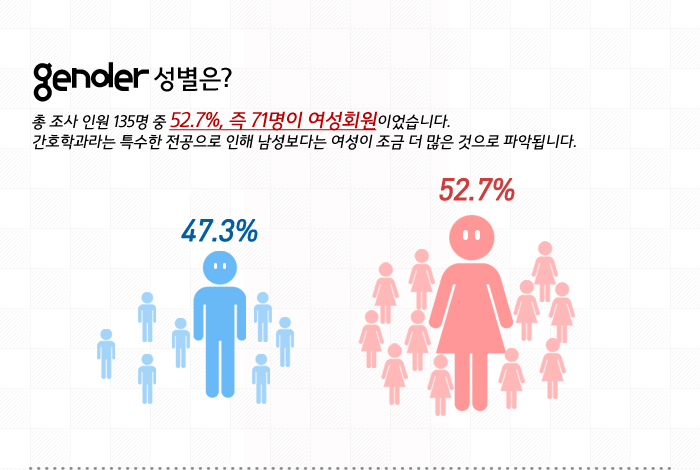 gender 성별은?

총 조사 인원 135명 중 52.7%, 즉 71명이 여성회원이었습니다.
간호학과라는 특수한 전공으로 인해 남성보다는 여성이 조금 더 많은 것으로 파악됩니다.

47.3%

52.7%