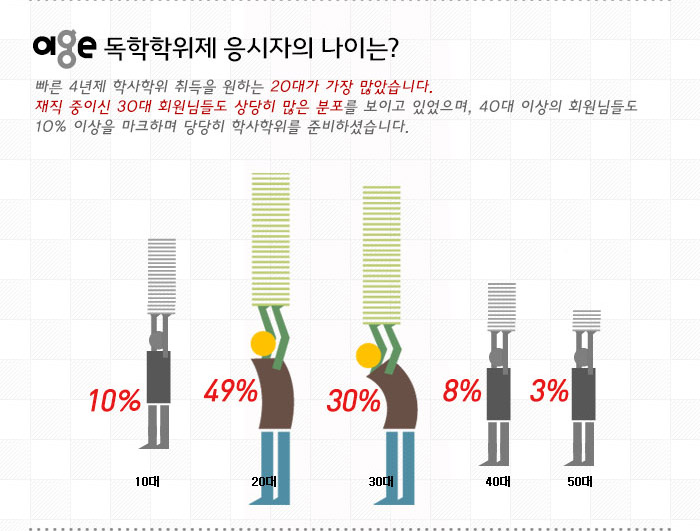 age 독학학위제 응시자의 나이는?

빠른 4년제 학사학위 취득을 원하는 20대가 가장 많았습니다.
재직 중이신 30대 회원님들도 상당히 많은 분포를 보이고 있었으며, 40대 이상의 회원님들도 10% 이상을 마크하며 당당히 학사학위를 준비하셨습니다.

10%
49%
30%
8%
3%

10대
20대
30대
40대
50대